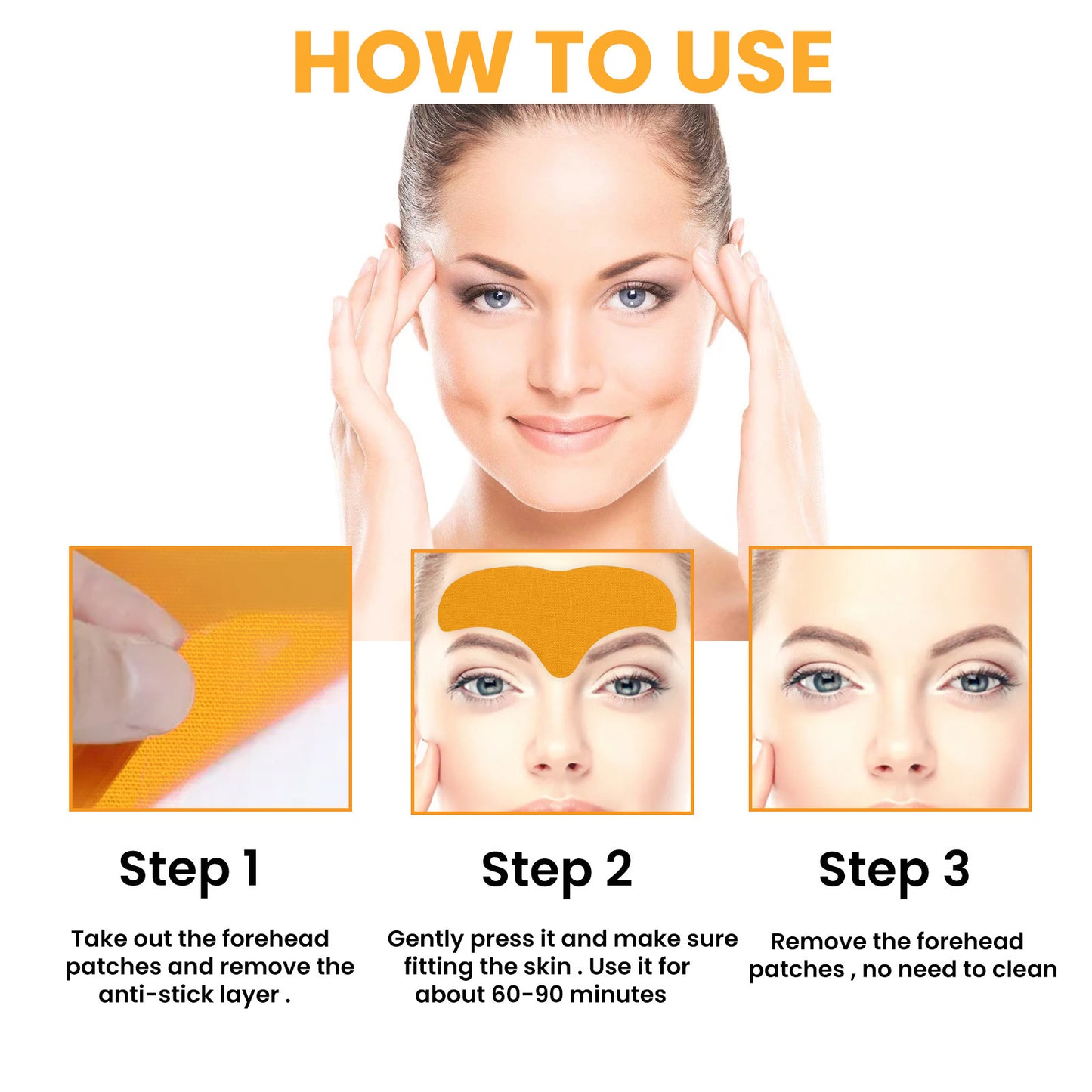 HOW TO USE

Step 1

Take out the forehead patches and remove the anti-stick layer .

Step 2

Gently press it and make sure fitting the skin . Use it for about 60-90 minutes

Step 3

Remove the forehead patches , no need to clean