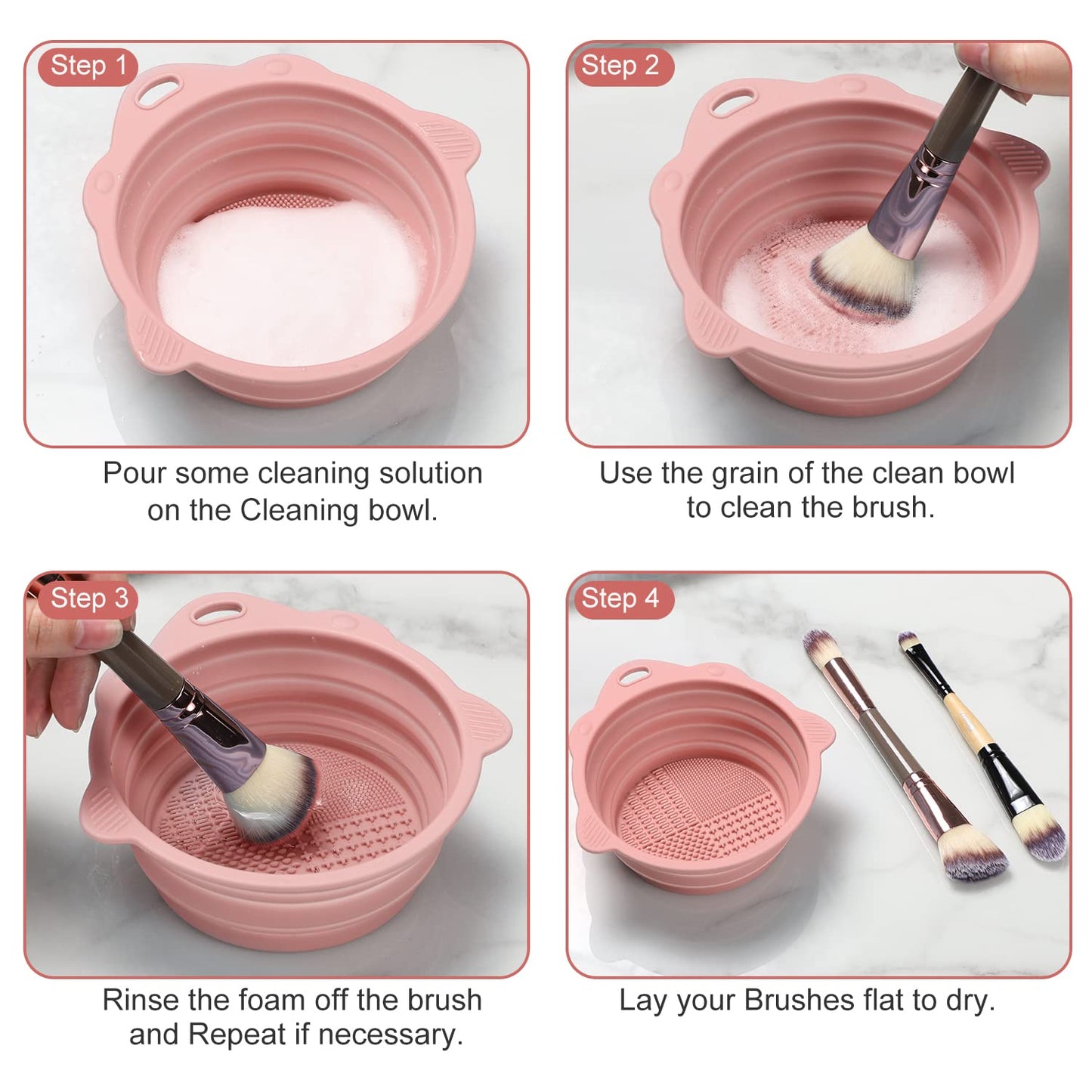 Step 1

Pour some cleaning solution on the Cleaning bowl.

Step 2

Use the grain of the clean bowl to clean the brush.

Step 3

Rinse the foam off the brush and Repeat if necessary.

Step 4

Lay your Brushes flat to dry.