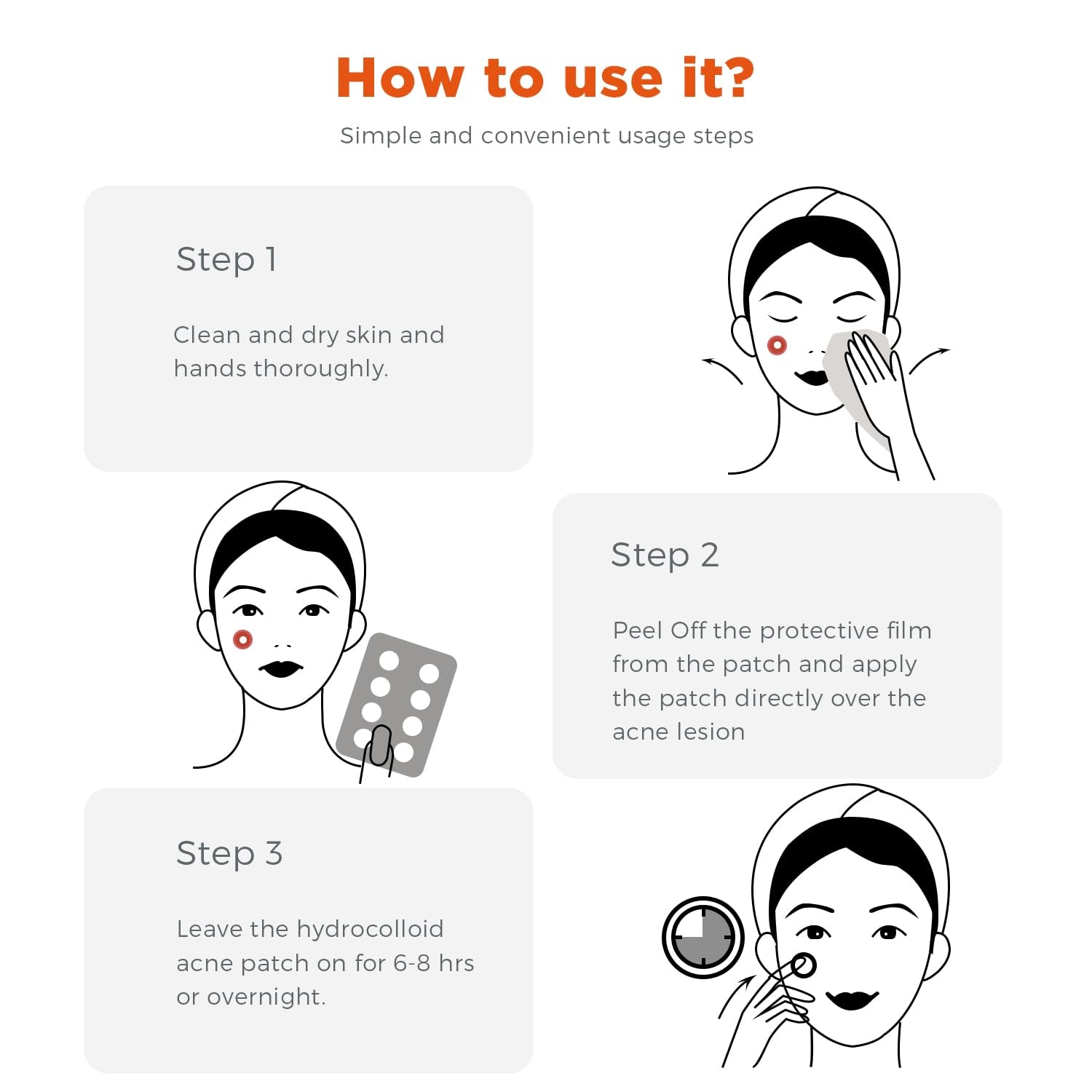 How to use it?

Simple and convenient usage steps

Step 1

Clean and dry skin and hands thoroughly.

Step 2

Peel Off the protective film from the patch and apply the patch directly over the acne lesion

Step 3

Leave the hydrocolloid acne patch on for 6-8 hrs or overnight.