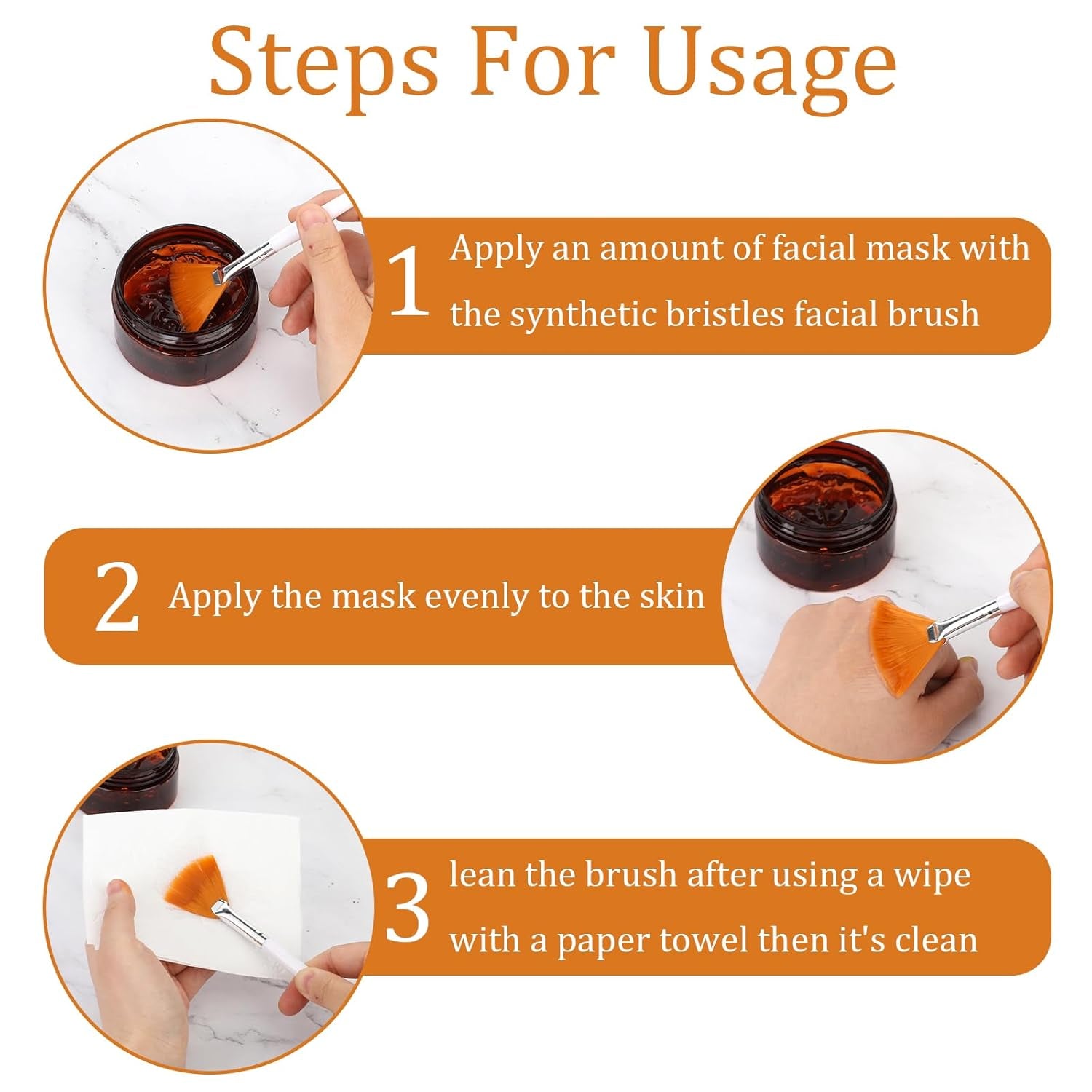 Steps For Usage

1 Apply an amount of facial mask with the synthetic bristles facial brush

2 Apply the mask evenly to the skin

3 lean the brush after using a wipe with a paper towel then it's clean