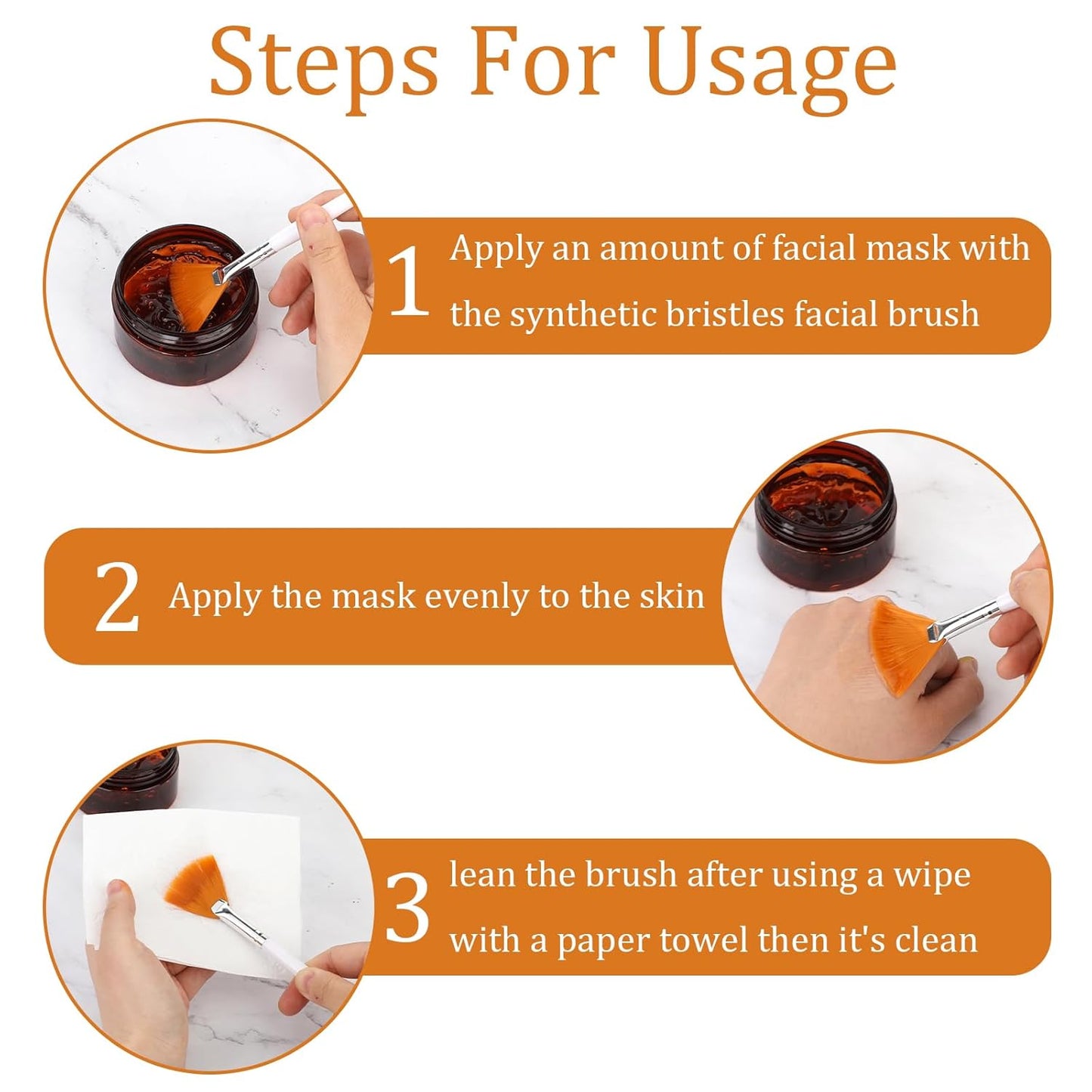 Steps For Usage

1 Apply an amount of facial mask with the synthetic bristles facial brush

2 Apply the mask evenly to the skin

3 lean the brush after using a wipe with a paper towel then it's clean