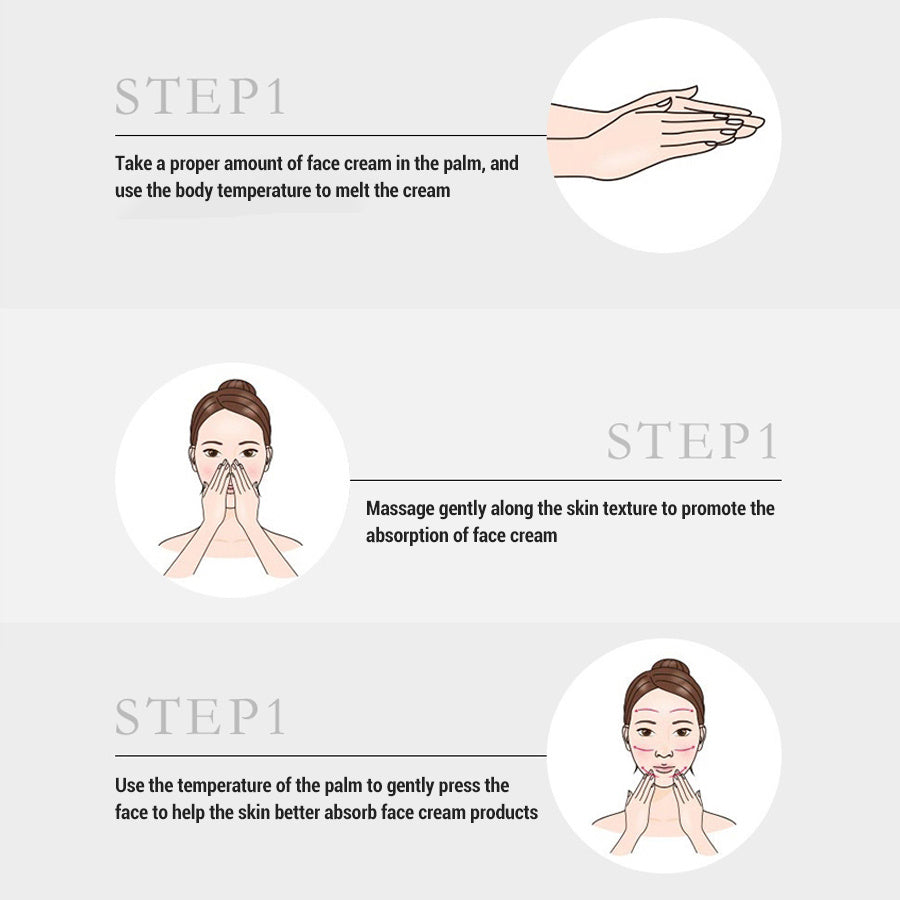 STEP1

Take a proper amount of face cream in the palm, and use the body temperature to melt the cream

STEP1

Massage gently along the skin texture to promote the absorption of face cream

STEP1

Use the temperature of the palm to gently press the face to help the skin better absorb face cream products